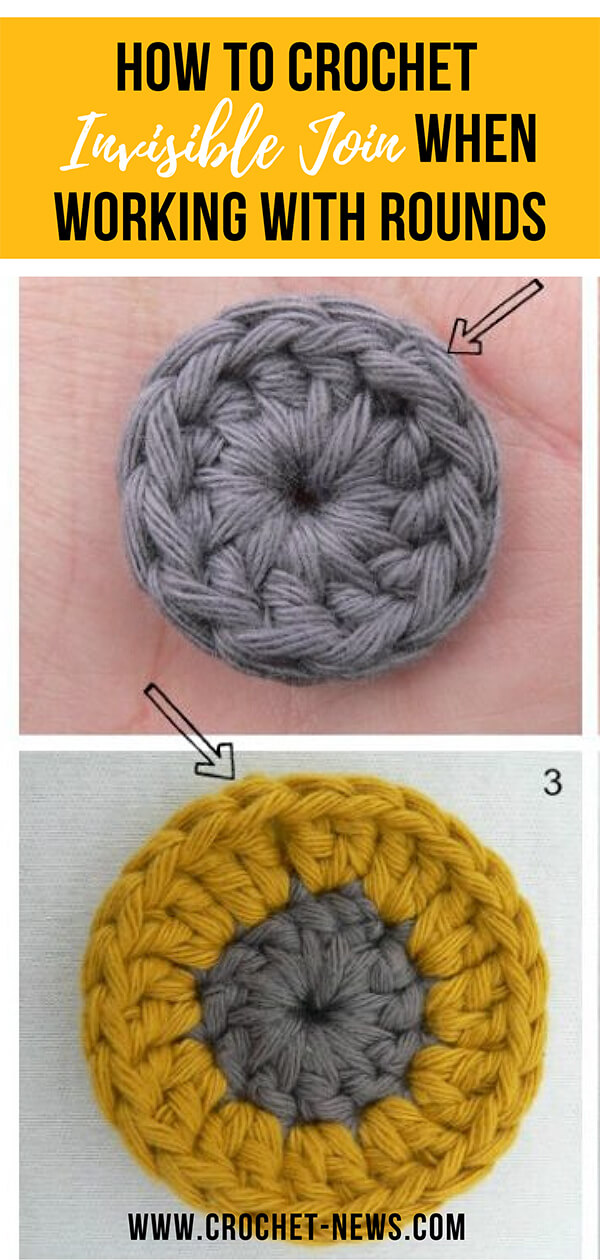 HOW TO CROCHET Invisible Join WHEN WORKING WITH ROUNDS

3

WWW.CROCHET-NEWS.COM